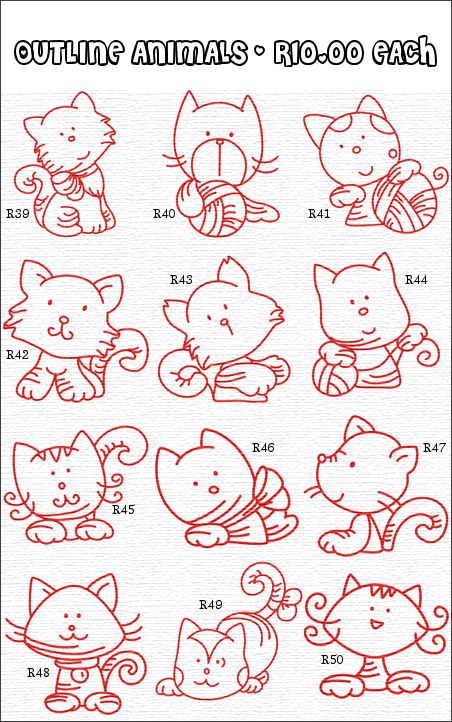 OUTLINE ANIMALS • R10.00 EACH

R39

R40

R41

R42

R43

R44

R45

R46

R47

R48

R49

R50